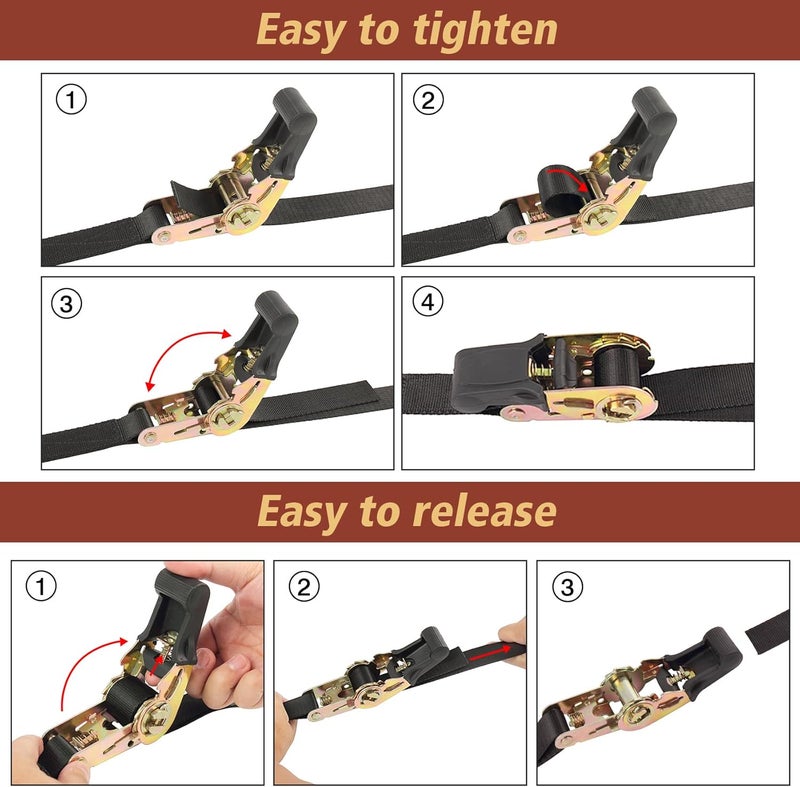 Easy to tighten

①

②

③

④

Easy to release

①

②

③